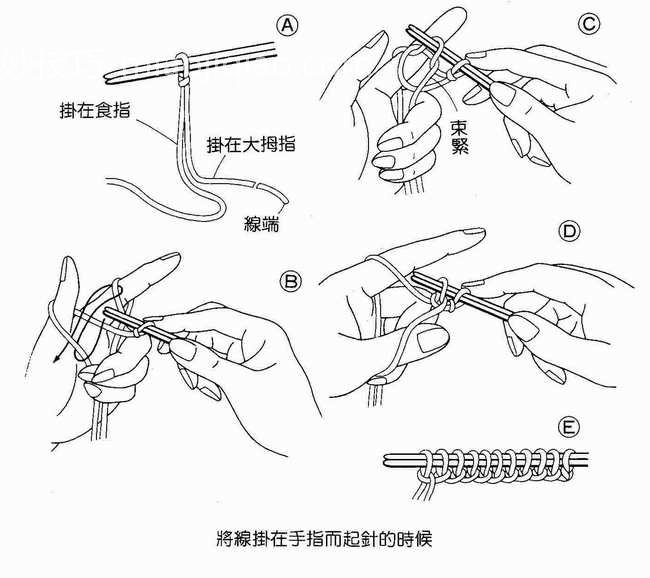 A

掛在食指

掛在大拇指

線端

C

束緊

B

D

E

將線掛在手指而起針的時候