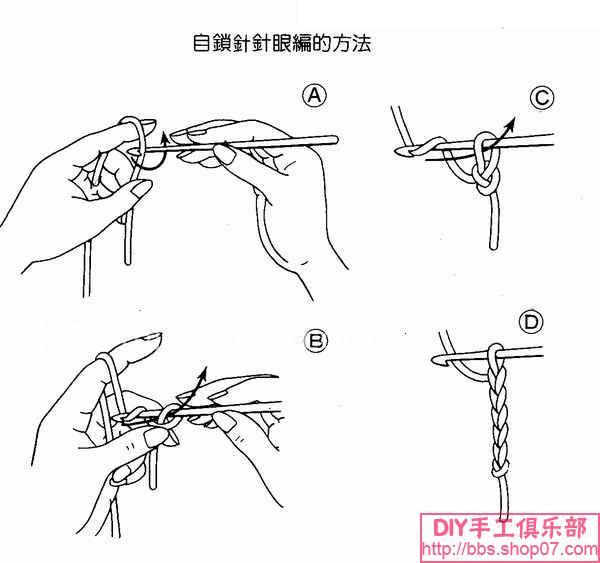 自鎖針針眼編的方法

Ⓐ

Ⓒ

Ⓑ

Ⓓ

DIY手工俱乐部
http://bbs.shop07.com